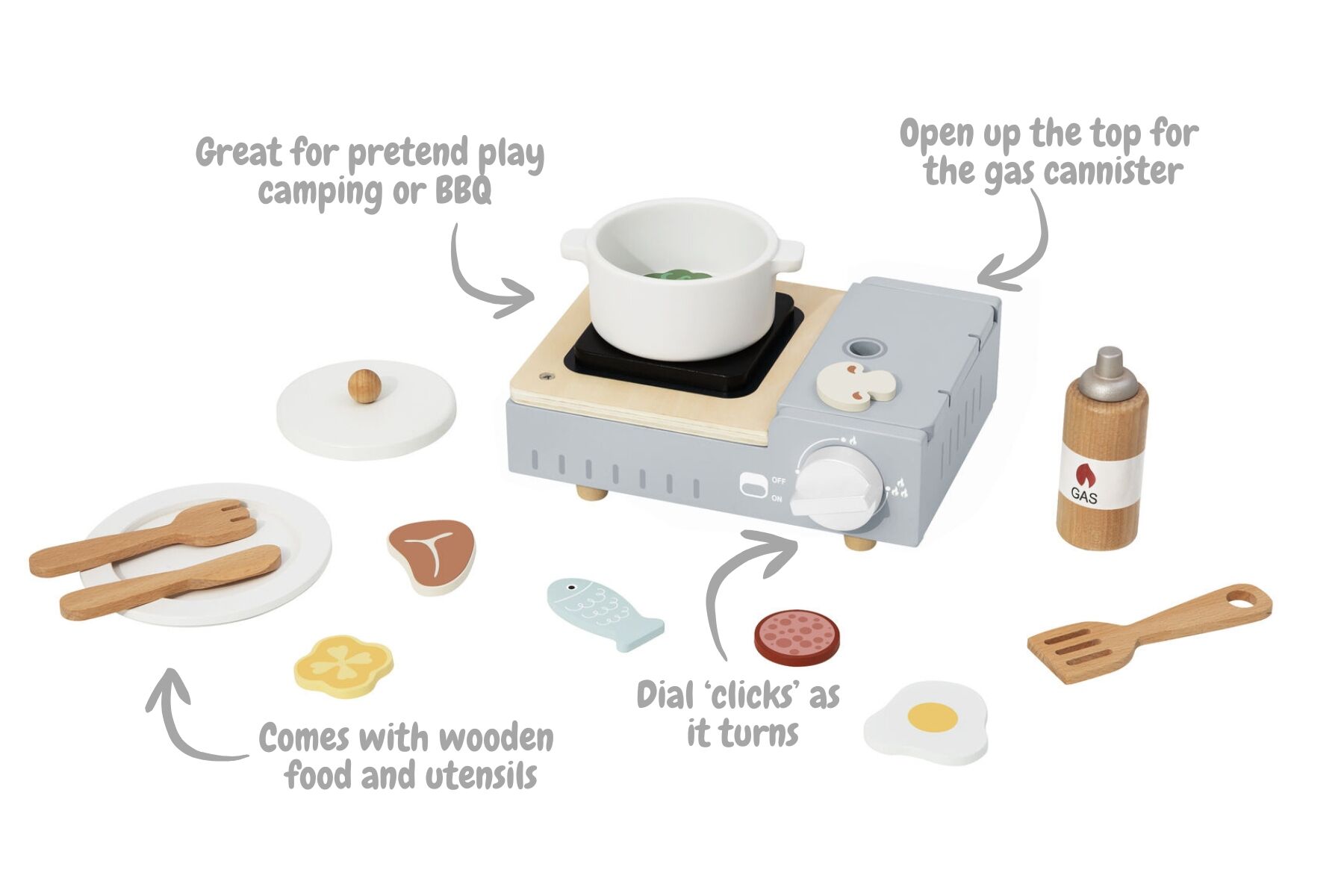 Great for pretend play camping or BBQ

Open up the top for the gas cannister

OFF
ON

GAS

Dial 'clicks' as it turns

Comes with wooden food and utensils