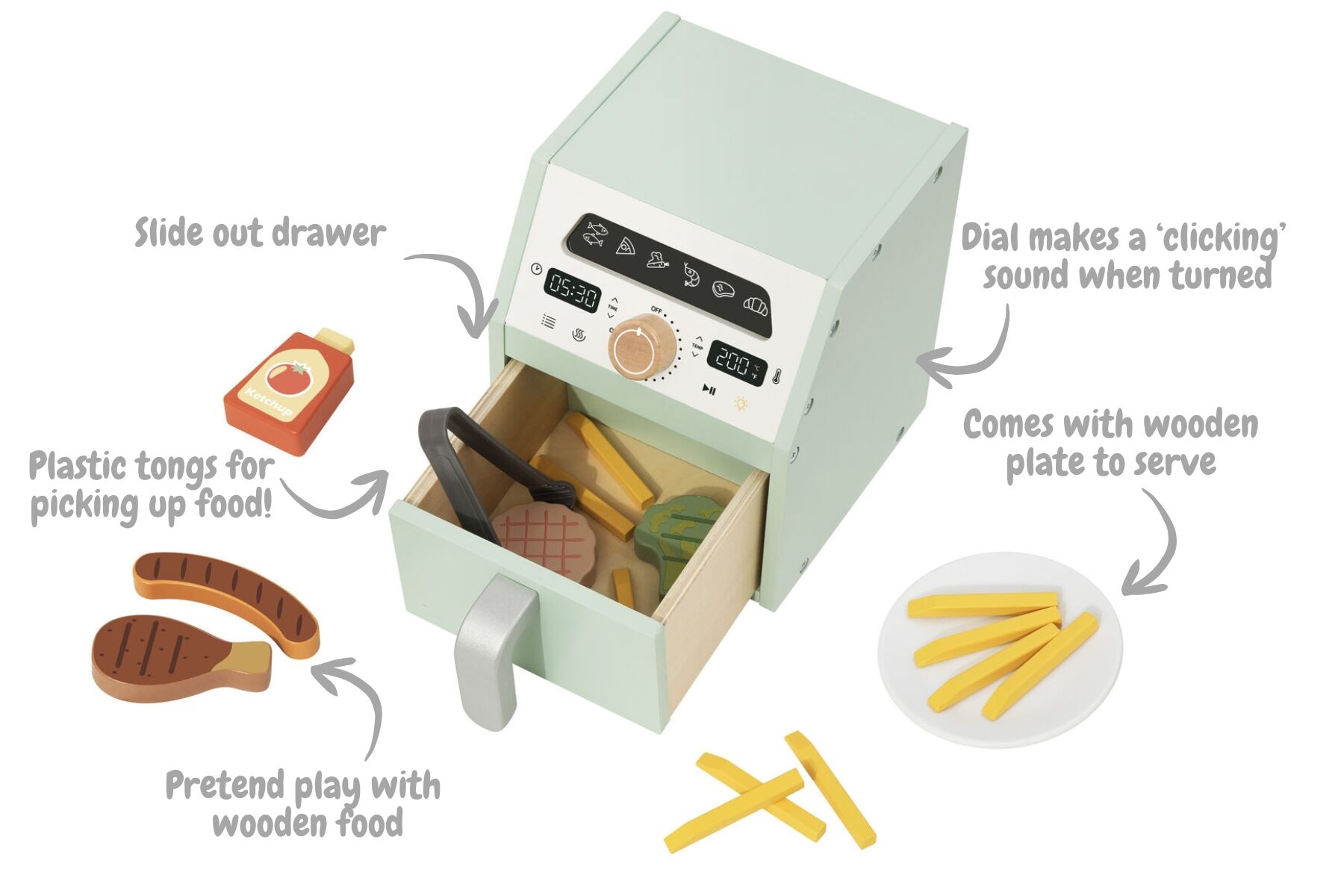 Slide out drawer

Dial makes a 'clicking' sound when turned

05:30

TIME

OFF

TEMP

200 °C °F

Ketchup

Plastic tongs for picking up food!

Comes with wooden plate to serve

Pretend play with wooden food